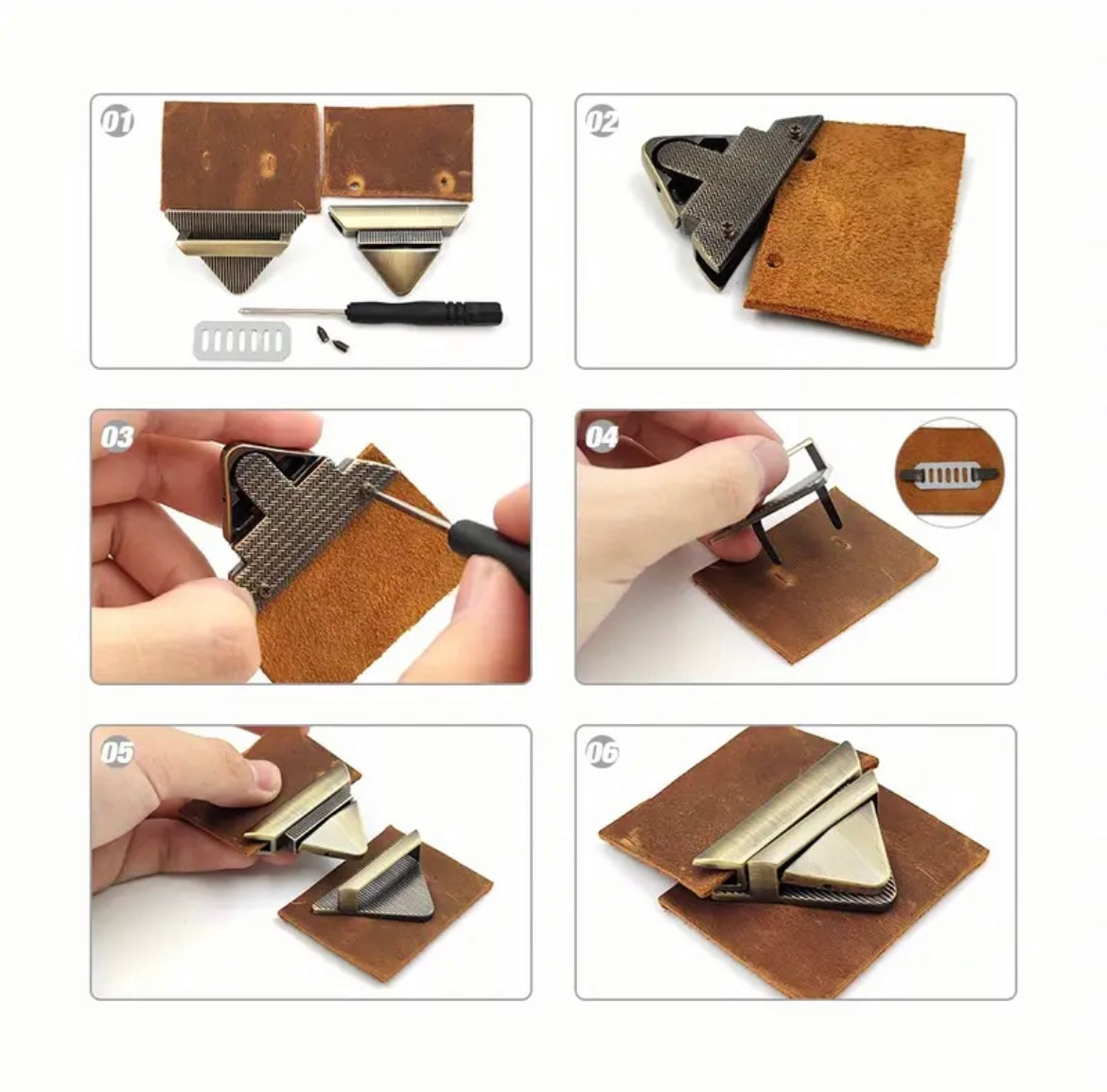 01

02

03

04

05

06